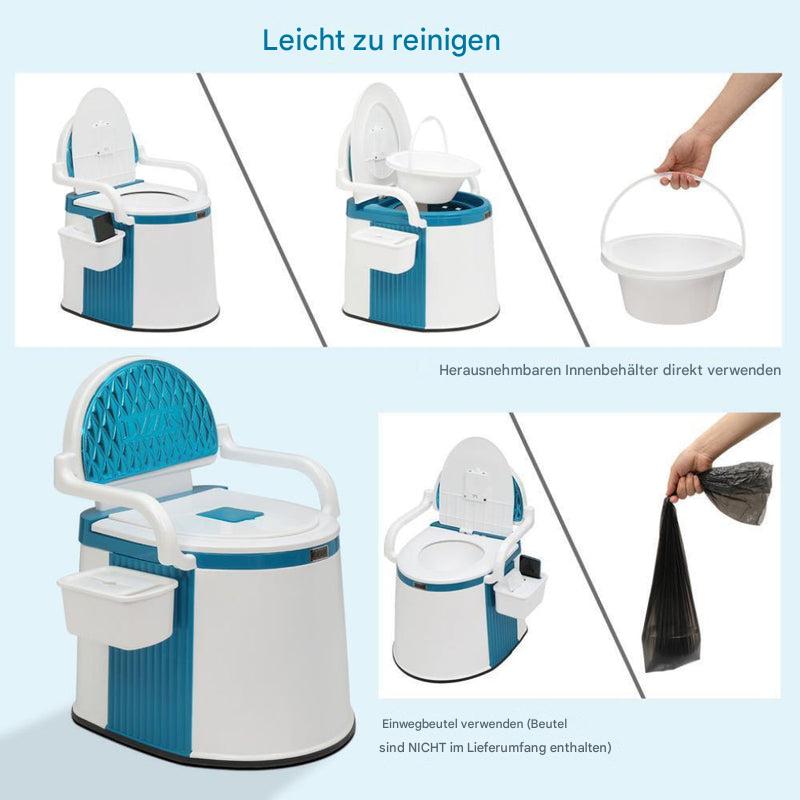 Leicht zu reinigen

Herausnehmbaren Innenbehälter direkt verwenden

Einwegbeutel verwenden (Beutel sind NICHT im Lieferumfang enthalten)