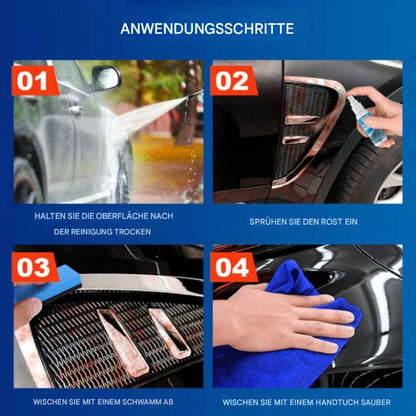 ANWENDUNGSSCHRITTE

01

HALTEN SIE DIE OBERFLÄCHE NACH DER REINIGUNG TROCKEN

02

SPRÜHEN SIE DEN ROST EIN

03

WISCHEN SIE MIT EINEM SCHWAMM AB

04

WISCHEN SIE MIT EINEM HANDTUCH SAUBER